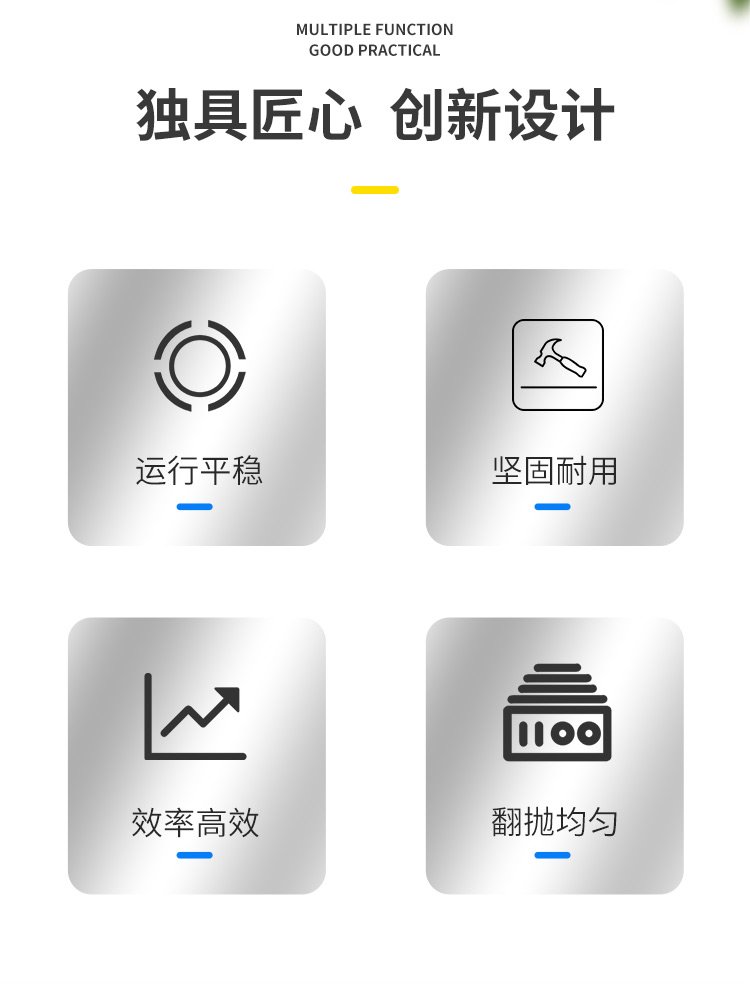 MULTIPLE FUNCTION
GOOD PRACTICAL

独具匠心 创新设计

运行平稳

坚固耐用

效率高效

翻抛均匀