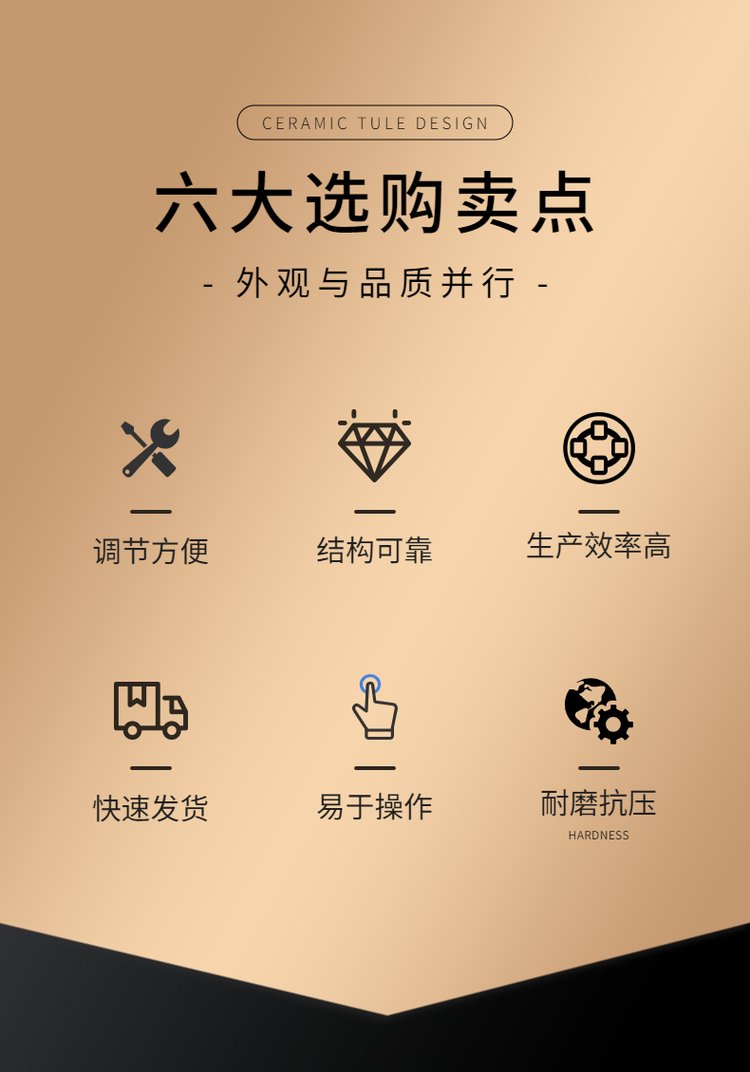 CERAMIC TULE DESIGN

六大选购卖点

- 外观与品质并行 -

调节方便

结构可靠

生产效率高

快速发货

易于操作

耐磨抗压
HARDNESS