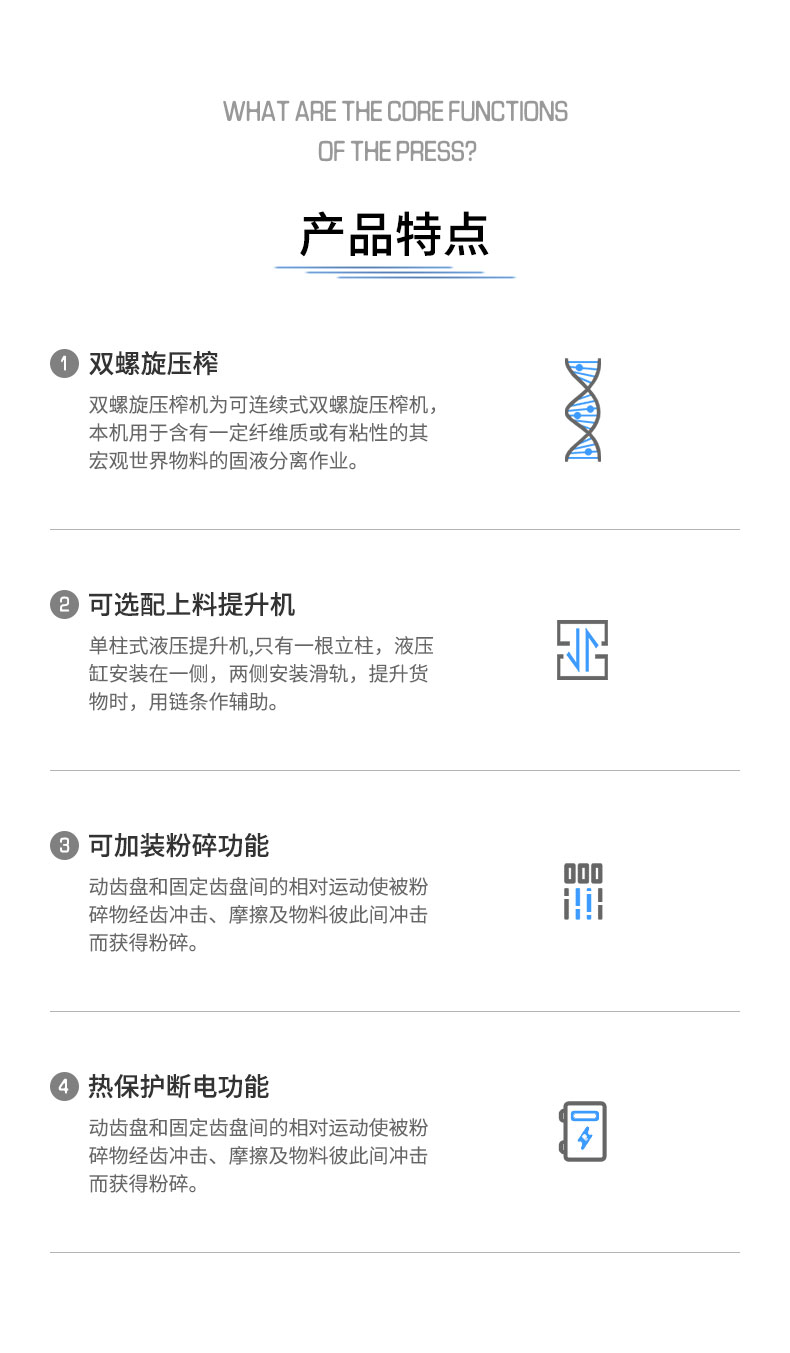 WHAT ARE THE CORE FUNCTIONS
OF THE PRESS?

产品特点

1 双螺旋压榨

双螺旋压榨机为可连续式双螺旋压榨机，本机用于含有一定纤维质或有粘性的其宏观世界物料的固液分离作业。

2 可选配上料提升机

单柱式液压提升机,只有一根立柱，液压缸安装在一侧，两侧安装滑轨，提升货物时，用链条作辅助。

3 可加装粉碎功能

动齿盘和固定齿盘间的相对运动使被粉碎物经齿冲击、摩擦及物料彼此间冲击而获得粉碎。

4 热保护断电功能

动齿盘和固定齿盘间的相对运动使被粉碎物经齿冲击、摩擦及物料彼此间冲击而获得粉碎。